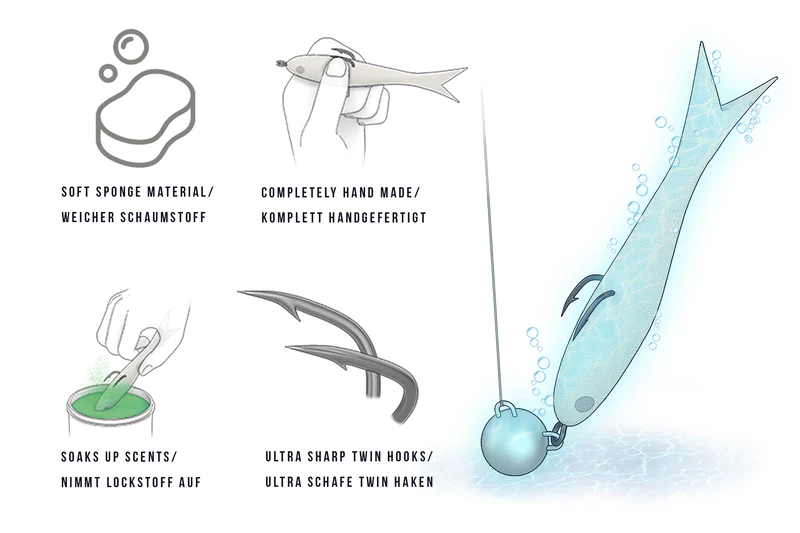 SOFT SPONGE MATERIAL/
WEICHER SCHAUMSTOFF

COMPLETELY HAND MADE/
KOMPLETT HANDGEFERTIGT

SOAKS UP SCENTS/
NIMMT LOCKSTOFF AUF

ULTRA SHARP TWIN HOOKS/
ULTRA SCHAFE TWIN HAKEN